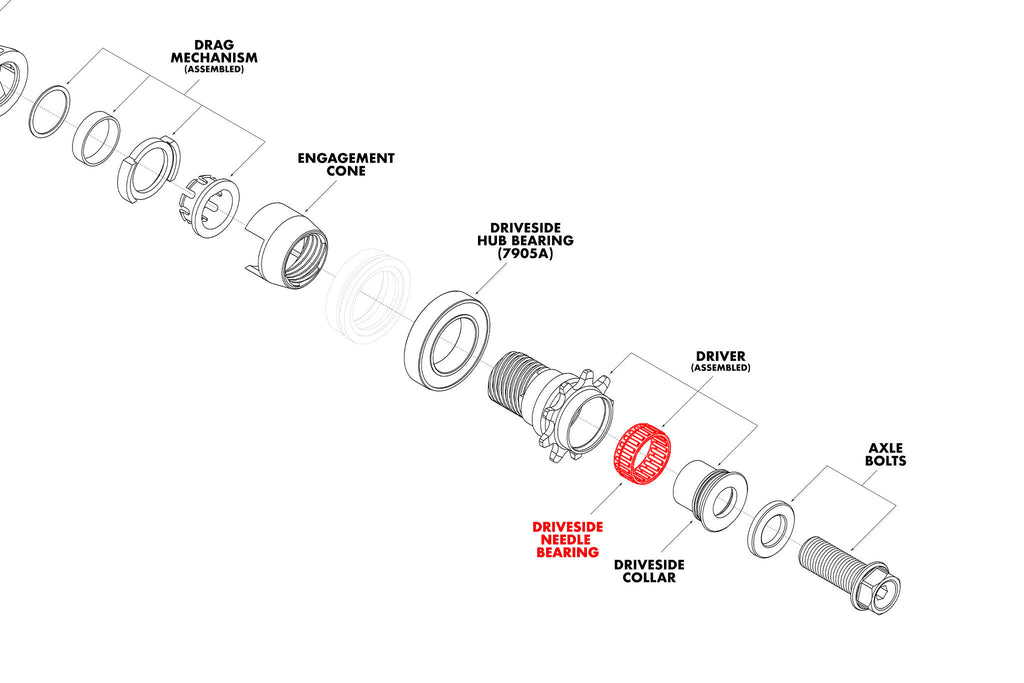 DRAG
MECHANISM
(ASSEMBLED)

ENGAGEMENT
CONE

DRIVESIDE
HUB BEARING
(7905A)

DRIVER
(ASSEMBLED)

AXLE
BOLTS

DRIVESIDE
NEEDLE
BEARING

DRIVESIDE
COLLAR