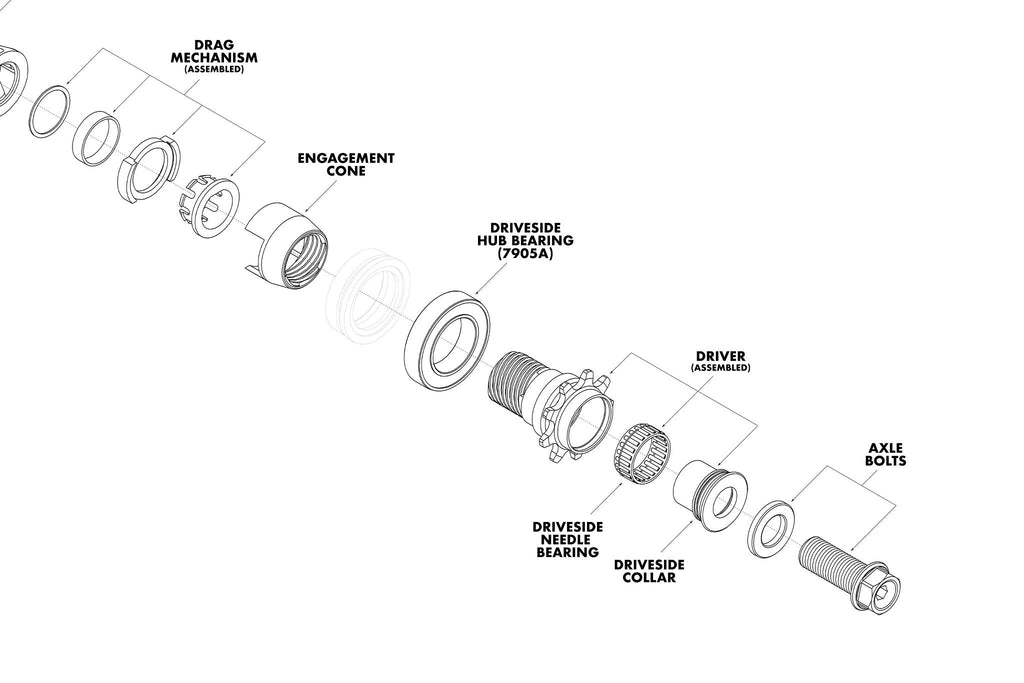 DRAG MECHANISM
(ASSEMBLED)

ENGAGEMENT CONE

DRIVESIDE HUB BEARING (7905A)

DRIVER
(ASSEMBLED)

AXLE BOLTS

DRIVESIDE NEEDLE BEARING

DRIVESIDE COLLAR